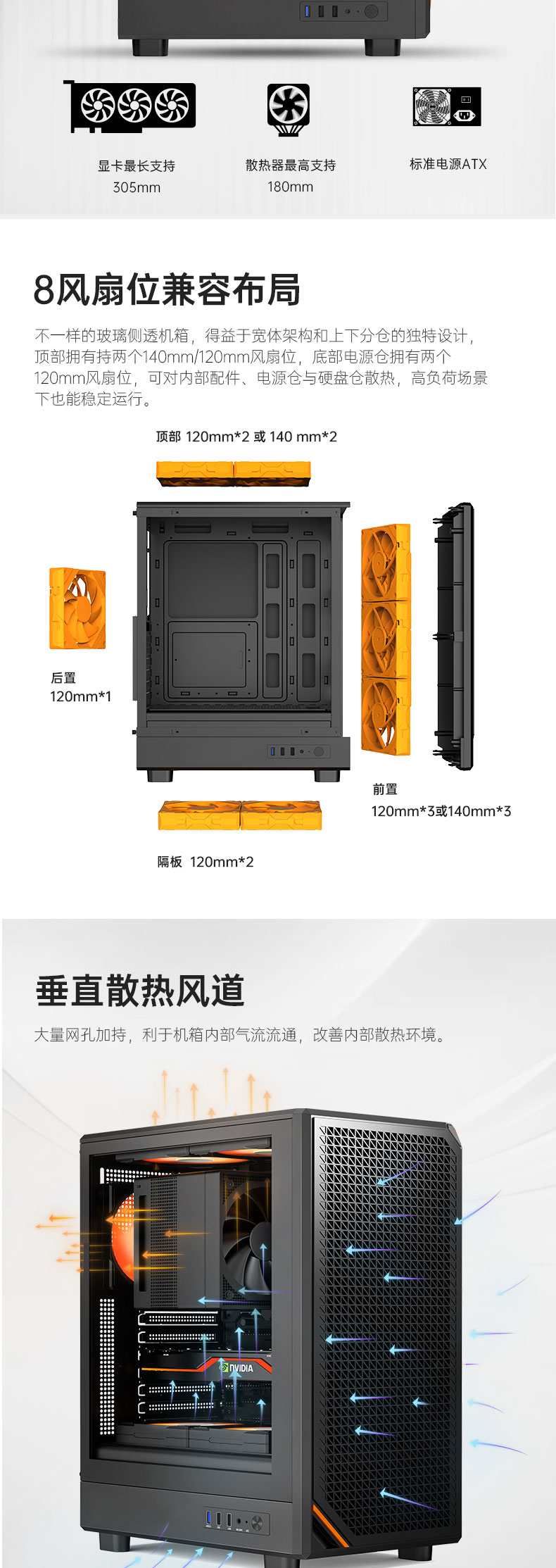 显卡最长支持
305mm

散热器最高支持
180mm

标准电源ATX

8风扇位兼容布局

不一样的玻璃侧透机箱，得益于宽体架构和上下分仓的独特设计，顶部拥有持两个140mm/120mm风扇位，底部电源仓拥有两个120mm风扇位，可对内部配件、电源仓与硬盘仓散热，高负荷场景下也能稳定运行。

顶部 120mm*2 或 140 mm*2

后置
120mm*1

前置
120mm*3或140mm*3

隔板 120mm*2

垂直散热风道

大量网孔加持，利于机箱内部气流流通，改善内部散热环境。

NVIDIA